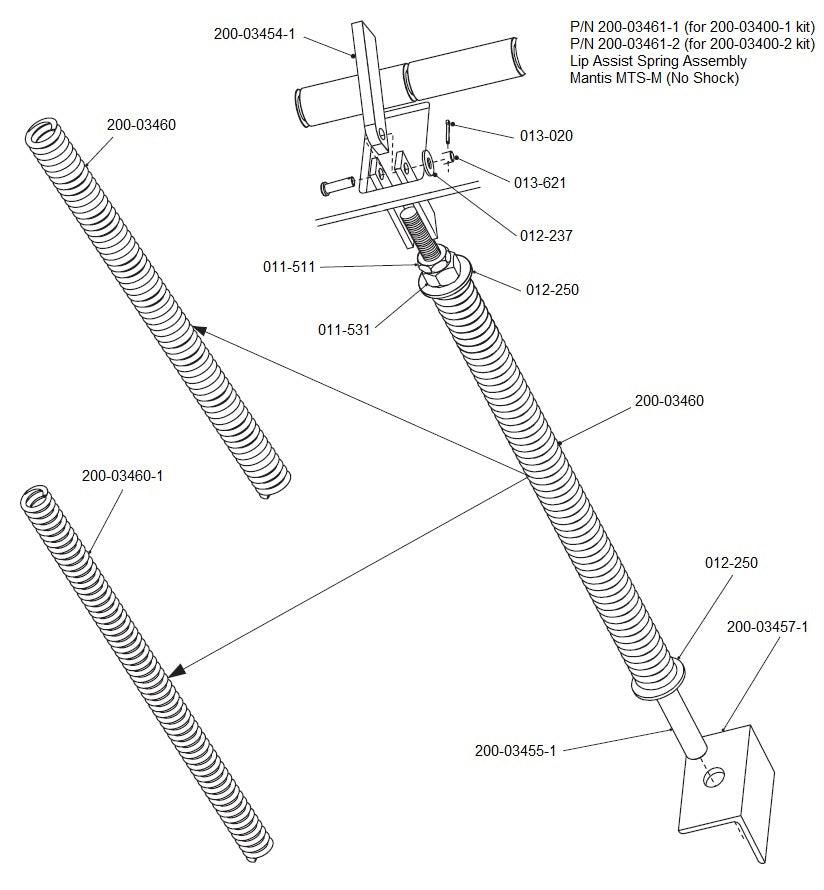 P/N 200-03461-1 (for 200-03400-1 kit)
P/N 200-03461-2 (for 200-03400-2 kit)
Lip Assist Spring Assembly
Mantis MTS-M (No Shock)

200-03454-1

200-03460

013-020

013-621

012-237

011-511

012-250

011-531

200-03460

200-03460-1

012-250

200-03457-1

200-03455-1