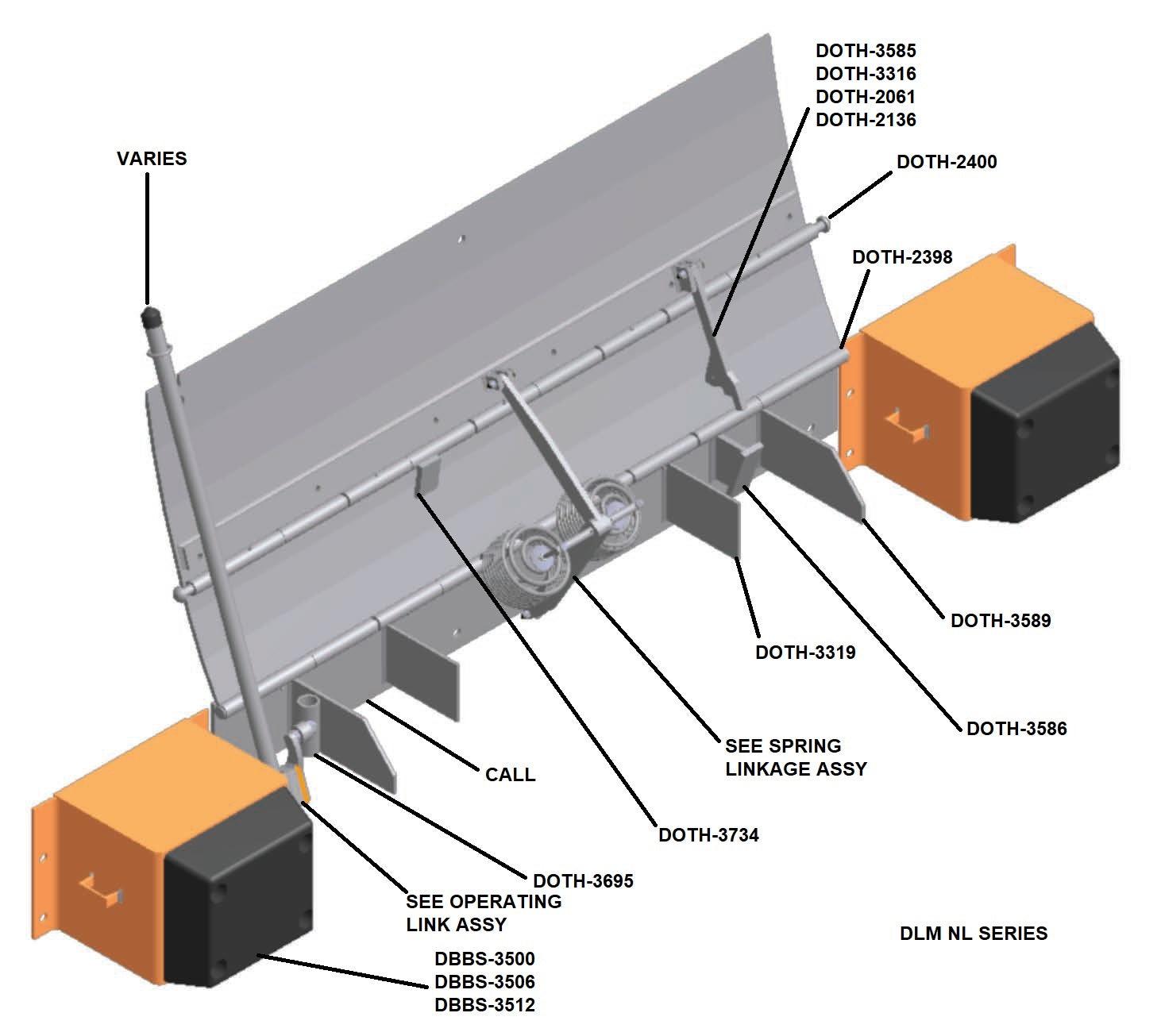 DOTH-3585
DOTH-3316
DOTH-2061
DOTH-2136

VARIES

DOTH-2400

DOTH-2398

DOTH-3589

DOTH-3319

DOTH-3586

SEE SPRING LINKAGE ASSY

CALL

DOTH-3734

DOTH-3695

SEE OPERATING LINK ASSY

DLM NL SERIES

DBBS-3500
DBBS-3506
DBBS-3512