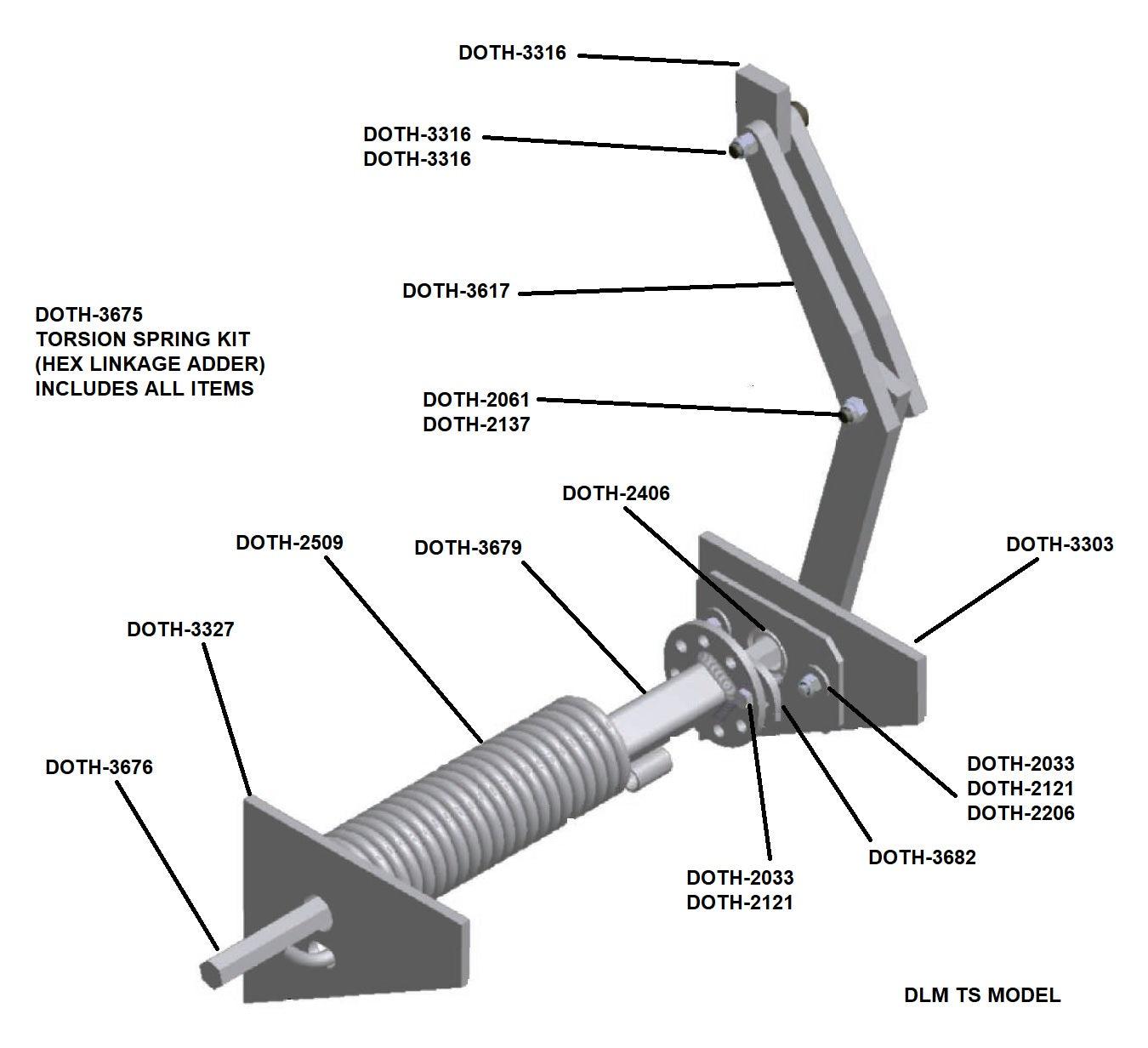 DOTH-3316

DOTH-3316
DOTH-3316

DOTH-3617

DOTH-3675
TORSION SPRING KIT
(HEX LINKAGE ADDER)
INCLUDES ALL ITEMS

DOTH-2061
DOTH-2137

DOTH-2406

DOTH-2509

DOTH-3679

DOTH-3303

DOTH-3327

DOTH-3676

DOTH-2033
DOTH-2121
DOTH-2206

DOTH-3682

DOTH-2033
DOTH-2121

DLM TS MODEL