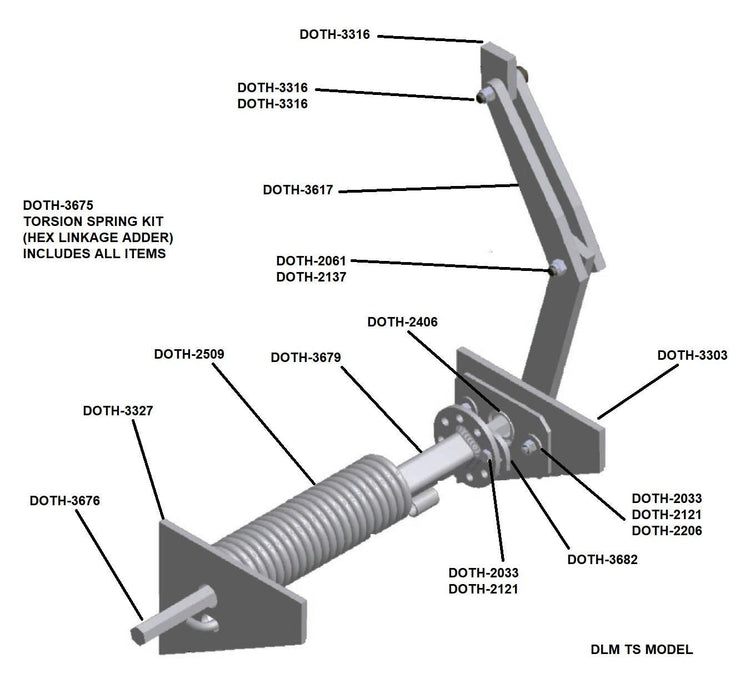 DOTH-3316

DOTH-3316
DOTH-3316

DOTH-3617

DOTH-3675
TORSION SPRING KIT
(HEX LINKAGE ADDER)
INCLUDES ALL ITEMS

DOTH-2061
DOTH-2137

DOTH-2406

DOTH-2509

DOTH-3679

DOTH-3303

DOTH-3327

DOTH-3676

DOTH-2033
DOTH-2121
DOTH-2206

DOTH-3682

DOTH-2033
DOTH-2121

DLM TS MODEL