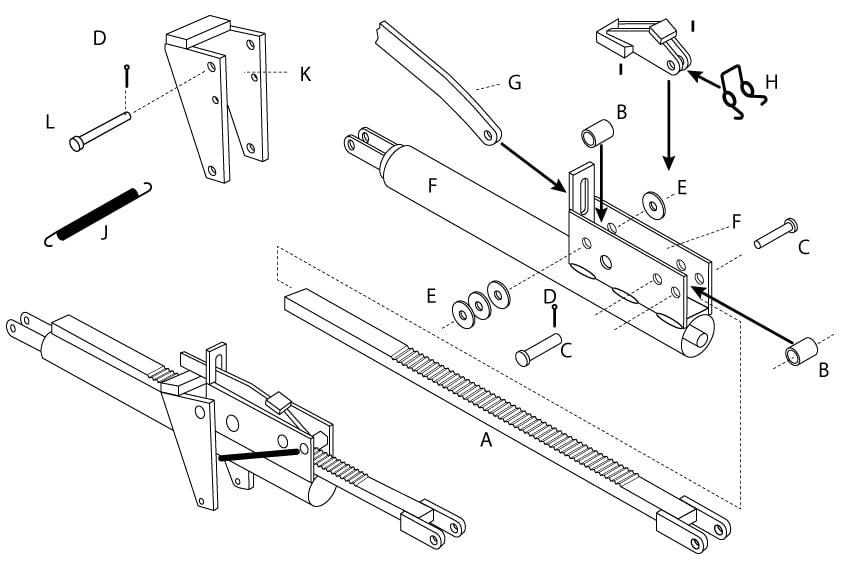 D
K
L
J
G
I
I
H
B
F
E
F
C
E
D
C
B
A