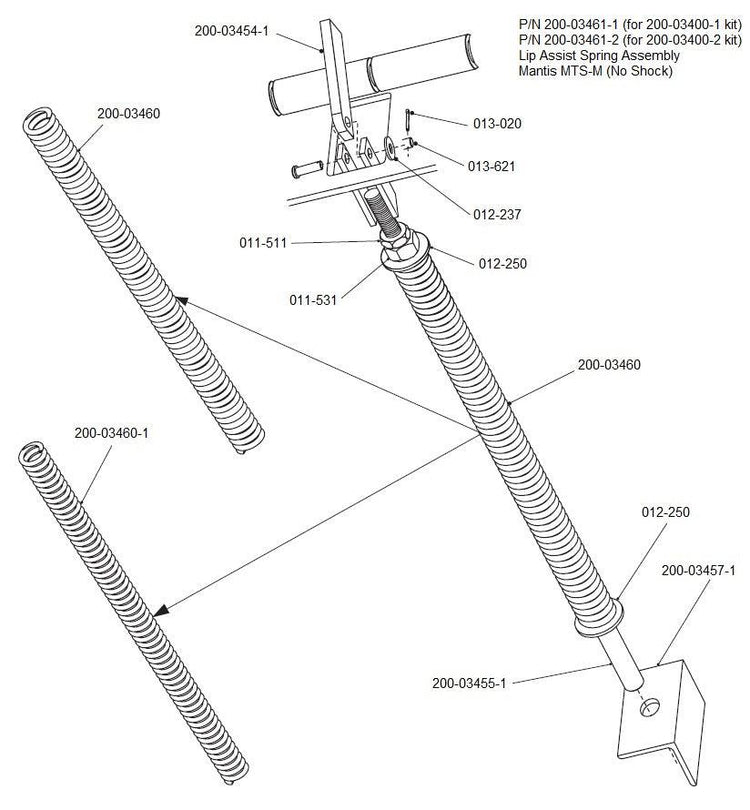 P/N 200-03461-1 (for 200-03400-1 kit)
P/N 200-03461-2 (for 200-03400-2 kit)
Lip Assist Spring Assembly
Mantis MTS-M (No Shock)

200-03454-1

200-03460

013-020

013-621

012-237

011-511

012-250

011-531

200-03460

200-03460-1

012-250

200-03457-1

200-03455-1