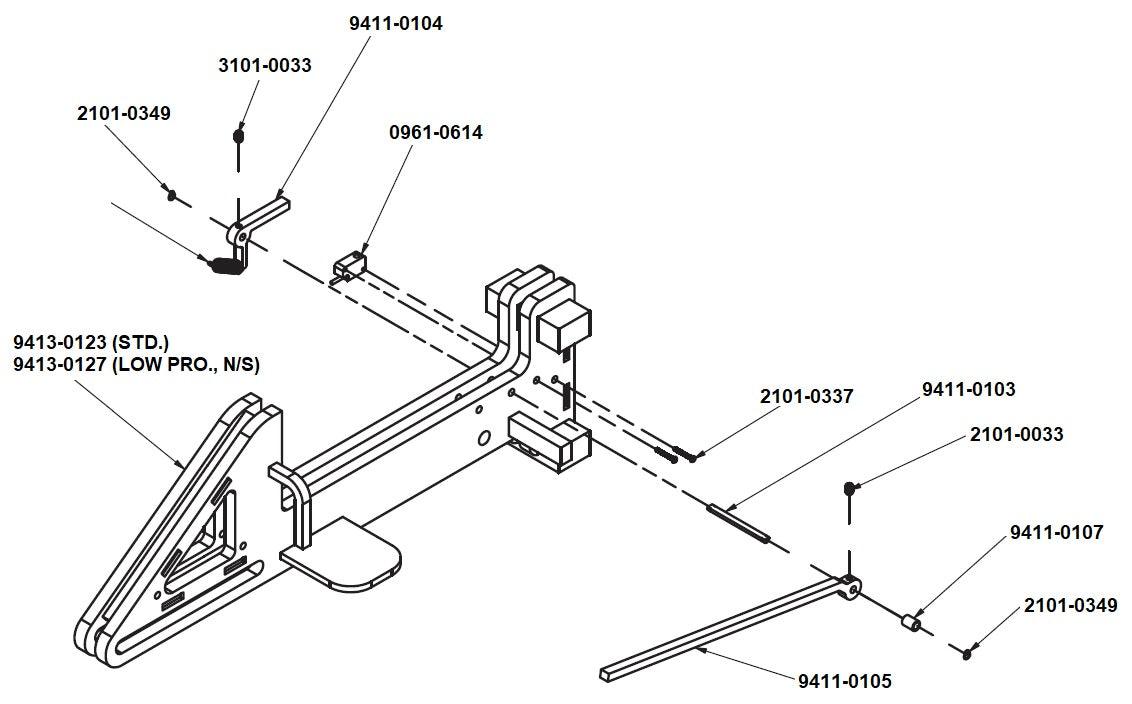 9411-0104
3101-0033
2101-0349
0961-0614
9413-0123 (STD.)
9413-0127 (LOW PRO., N/S)
2101-0337
9411-0103
2101-0033
9411-0107
2101-0349
9411-0105