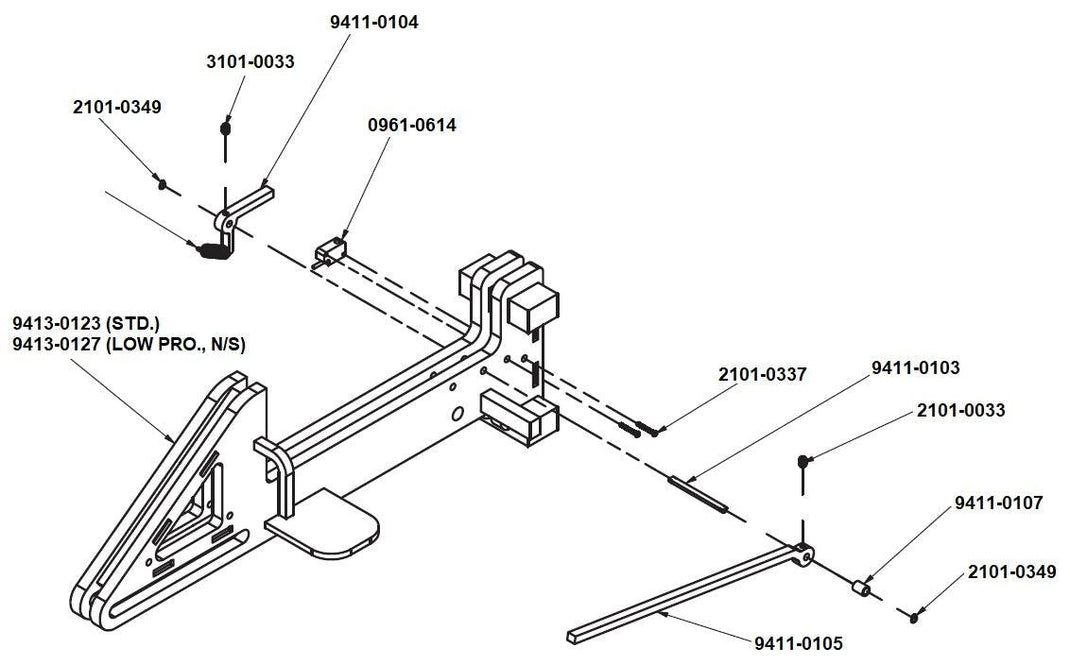 9411-0104

3101-0033

2101-0349

0961-0614

9413-0123 (STD.)
9413-0127 (LOW PRO., N/S)

2101-0337

9411-0103

2101-0033

9411-0107

2101-0349

9411-0105