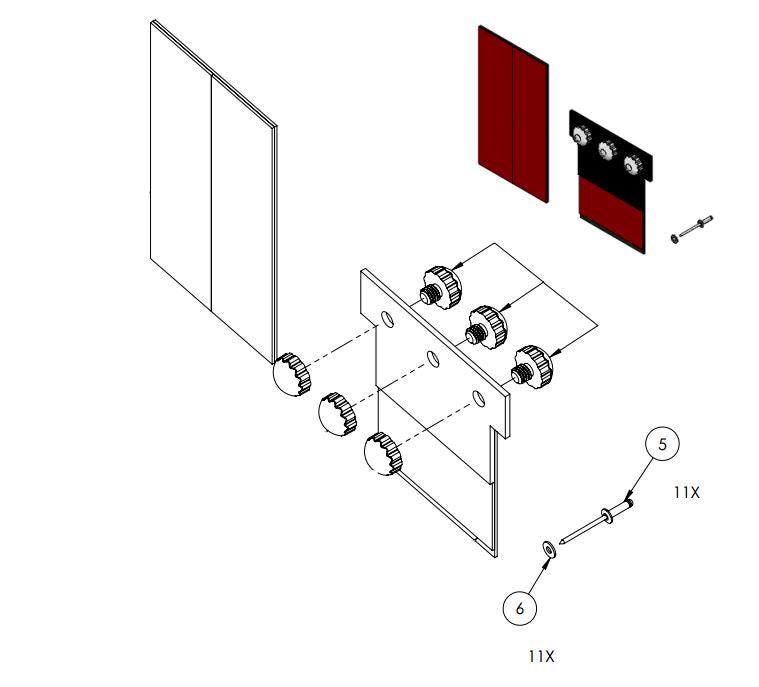 5

11X

6

11X