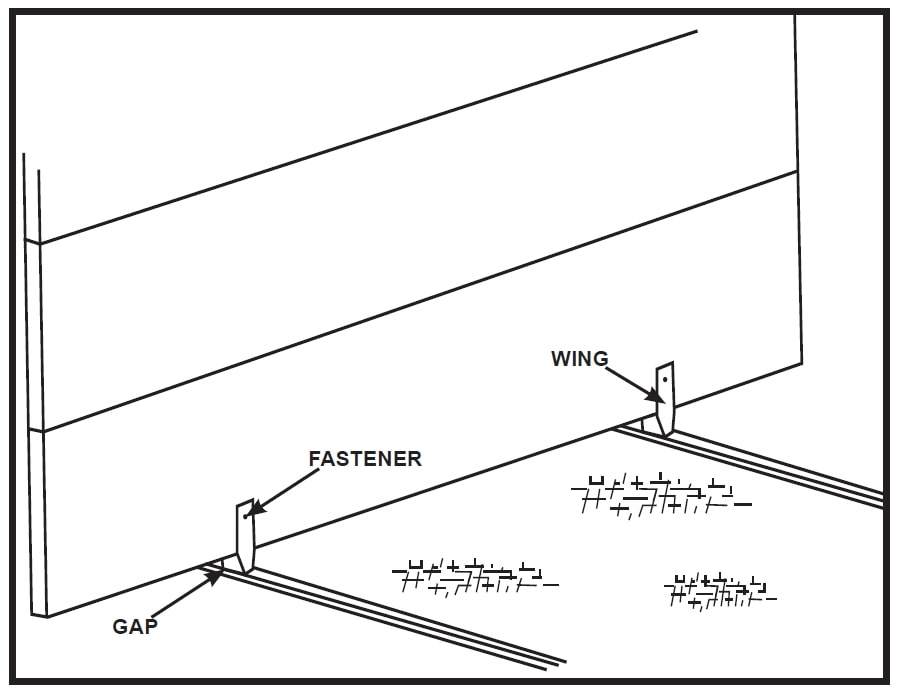 WING

FASTENER

GAP